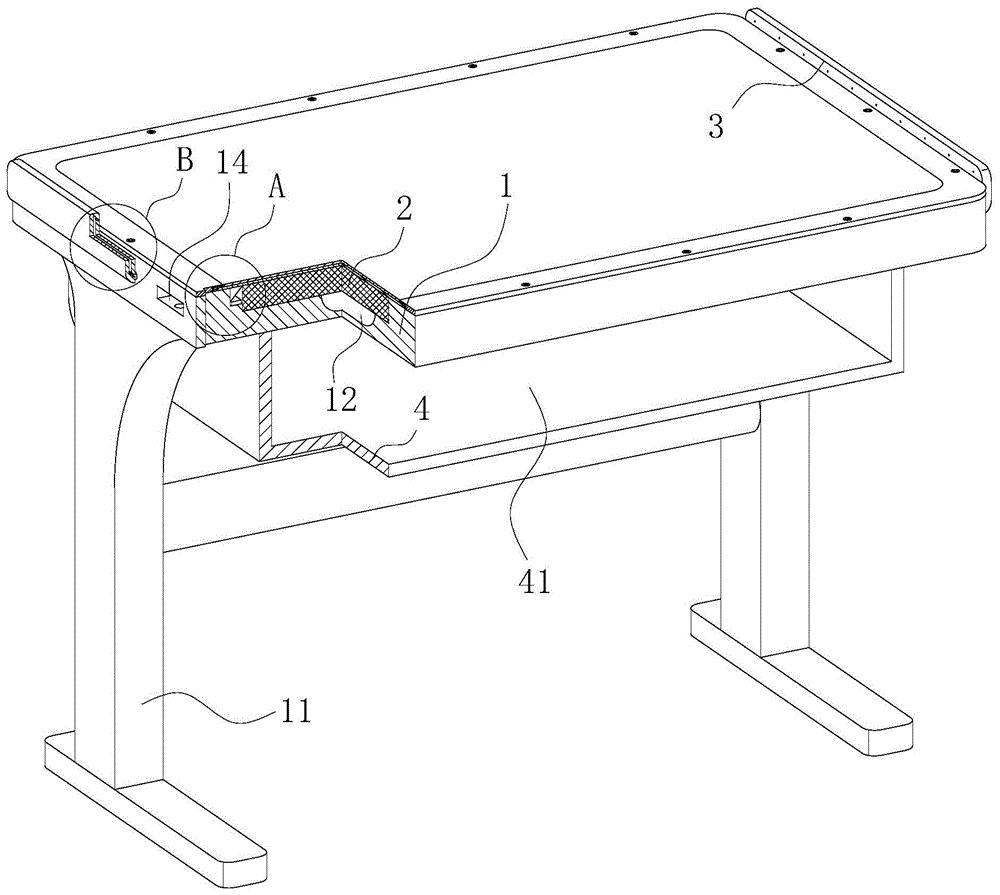 3
B
14
A
2
1
12
4
41
11